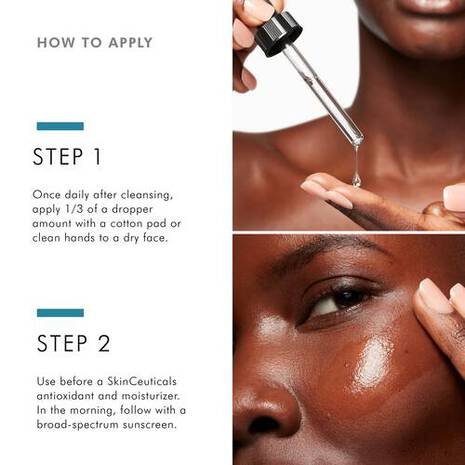 HOW TO APPLY

STEP 1

Once daily after cleansing, apply 1/3 of a dropper amount with a cotton pad or clean hands to a dry face.

STEP 2

Use before a SkinCeuticals antioxidant and moisturizer. In the morning, follow with a broad-spectrum sunscreen.